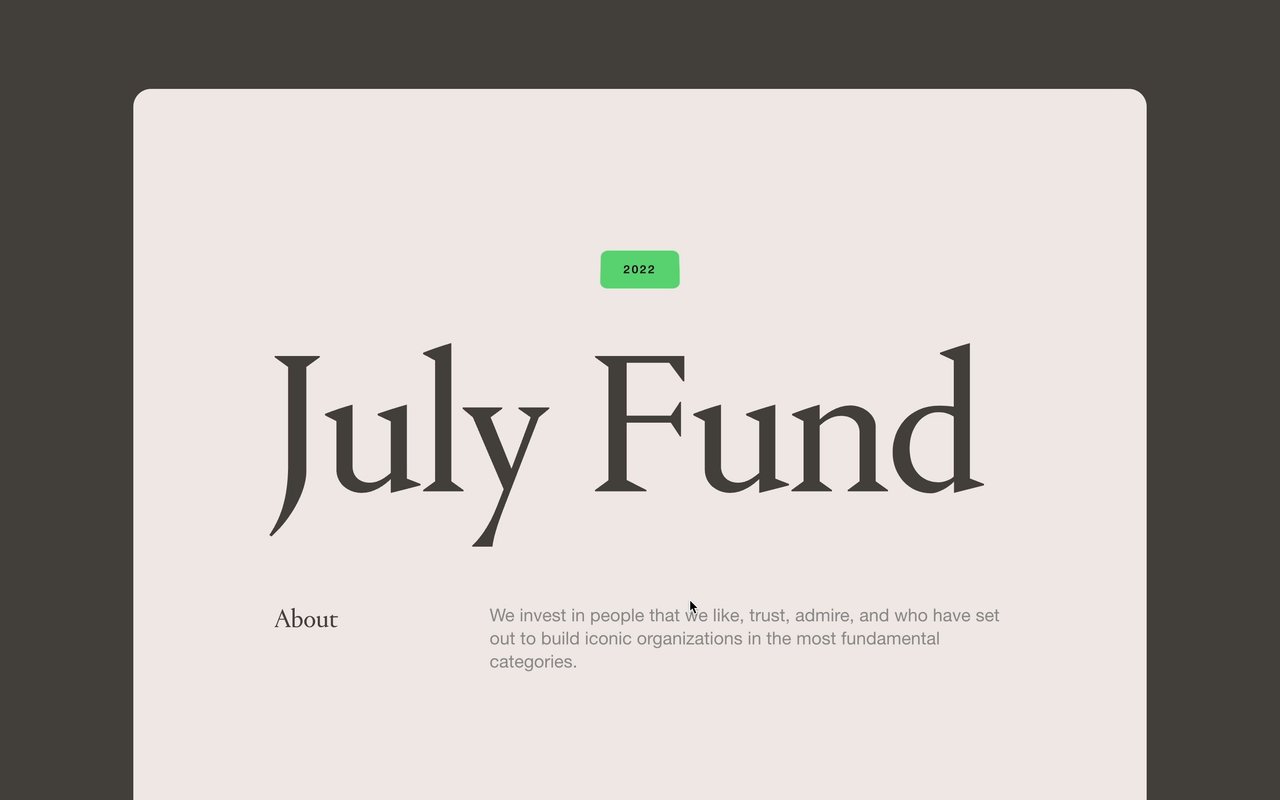 2022

July Fund

About

We invest in people that we like, trust, admire, and who have set out to build iconic organizations in the most fundamental categories.